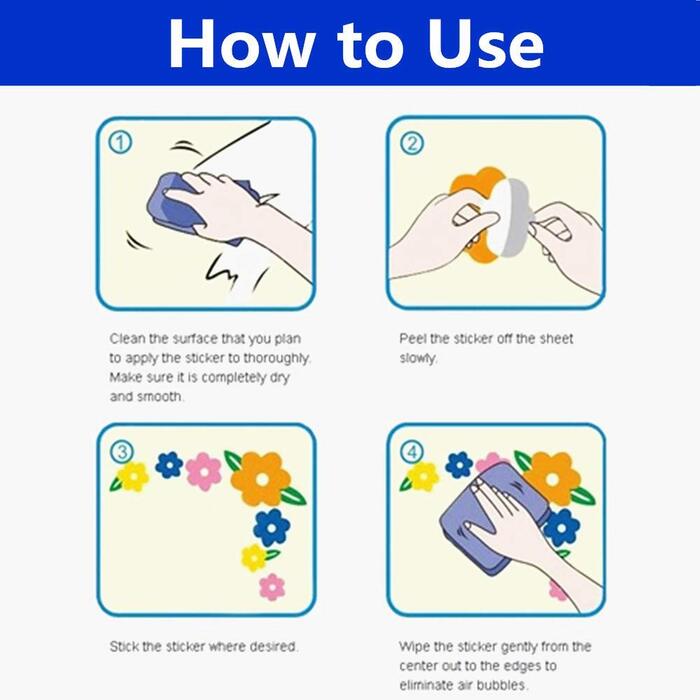 How to Use

①

Clean the surface that you plan to apply the sticker to thoroughly. Make sure it is completely dry and smooth.

②

Peel the sticker off the sheet slowly.

③

Stick the sticker where desired.

④

Wipe the sticker gently from the center out to the edges to eliminate air bubbles.