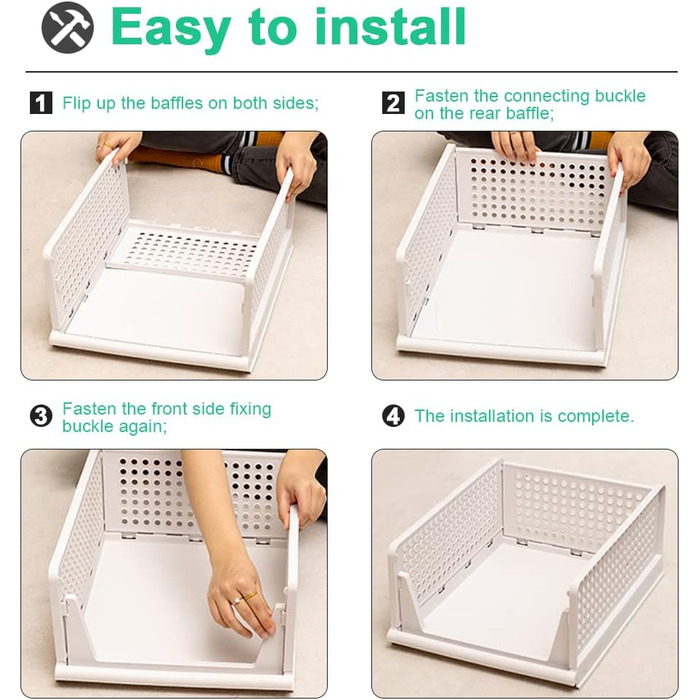 Easy to install

1 Flip up the baffles on both sides;

2 Fasten the connecting buckle on the rear baffle;

3 Fasten the front side fixing buckle again;

4 The installation is complete.