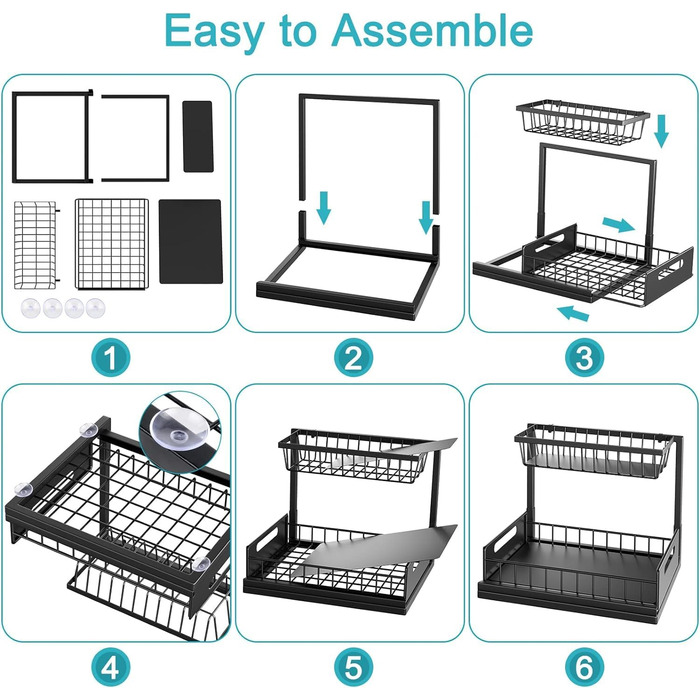 Easy to Assemble

1

2

3

4

5

6