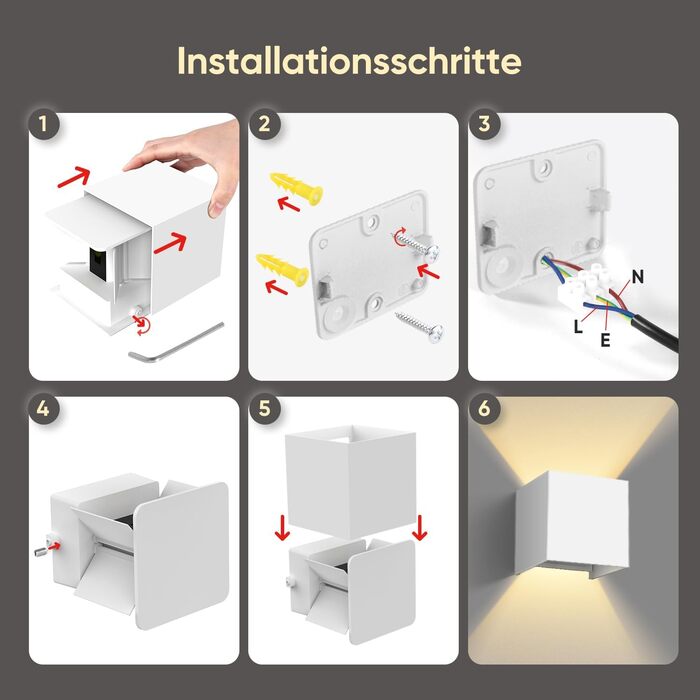 Installationsschritte

1

2

3

N

L

E

4

5

6