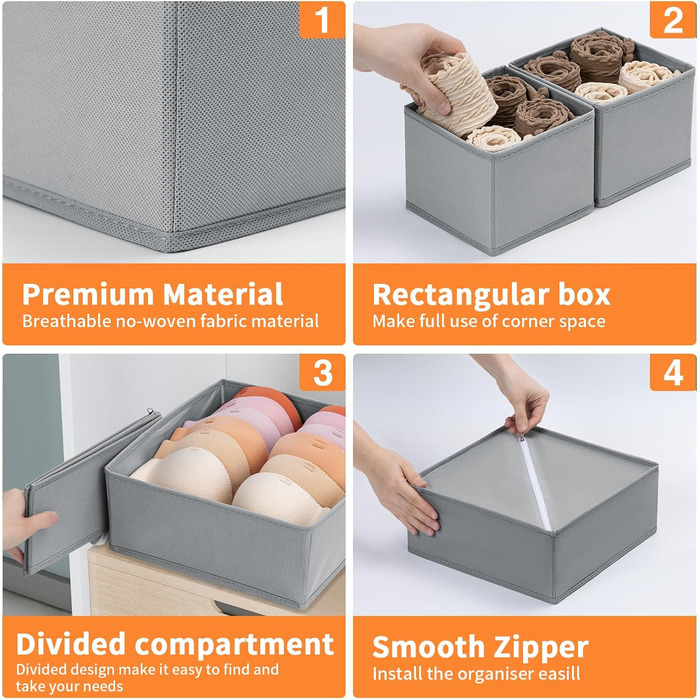 1

Premium Material
Breathable no-woven fabric material

2

Rectangular box
Make full use of corner space

3

Divided compartment
Divided design make it easy to find and take your needs

4

Smooth Zipper
Install the organiser easill