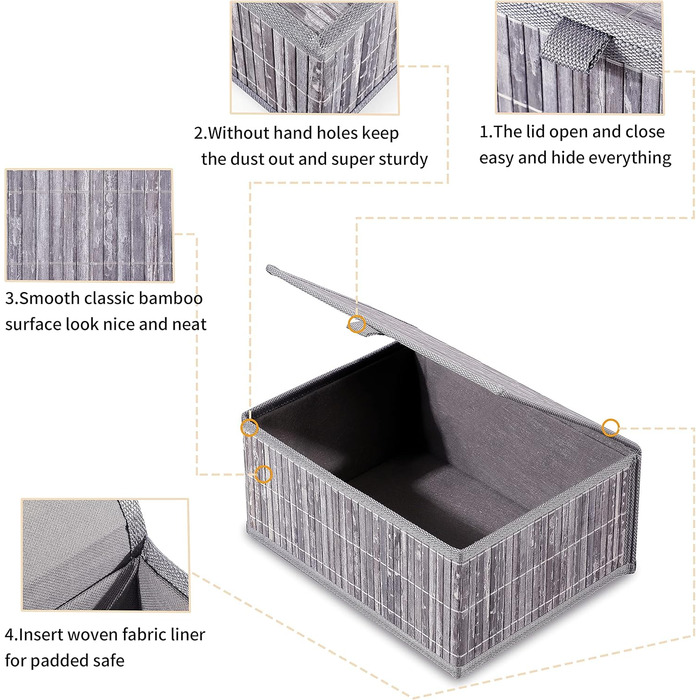 2.Without hand holes keep the dust out and super sturdy

1.The lid open and close easy and hide everything

3.Smooth classic bamboo surface look nice and neat

4.Insert woven fabric liner for padded safe