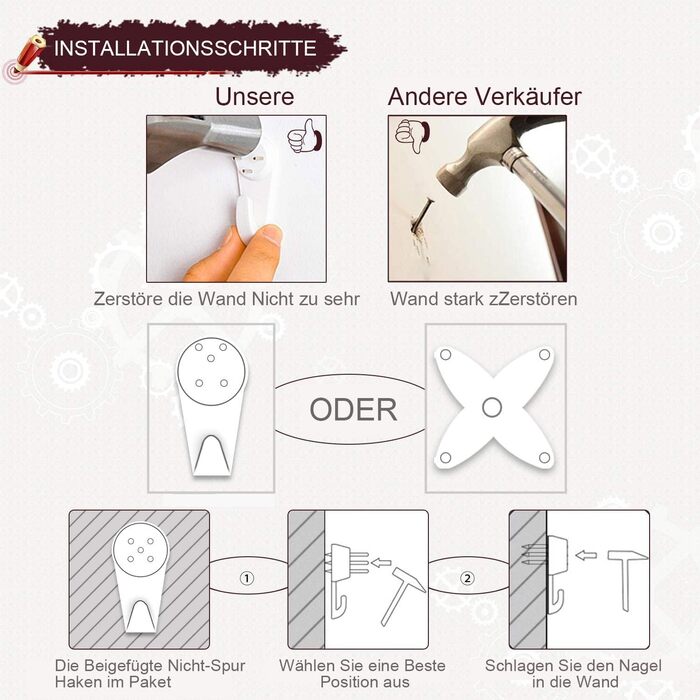 INSTALLATIONSSCHRITTE

Unsere

Andere Verkäufer

Zerstöre die Wand Nicht zu sehr

Wand stark zZerstören

ODER

①

②

Die Beigefügte Nicht-Spur Haken im Paket

Wählen Sie eine Beste Position aus

Schlagen Sie den Nagel in die Wand