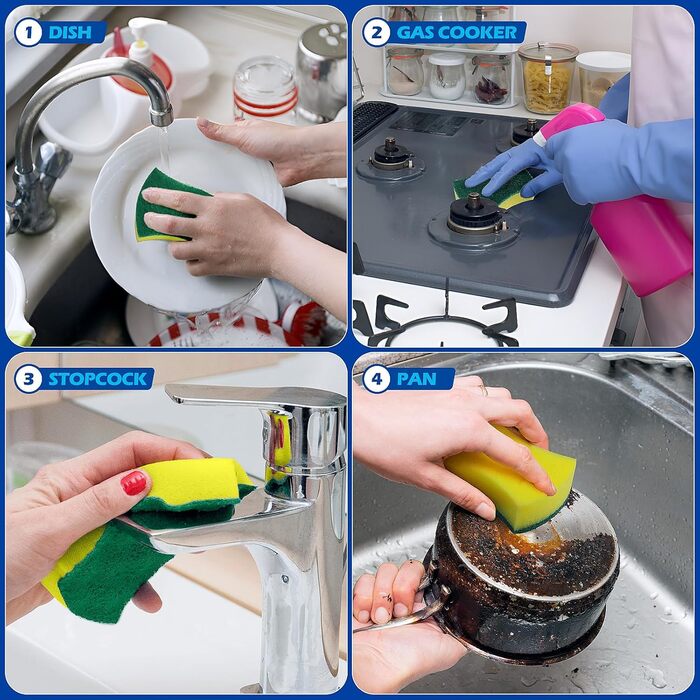 1 DISH

2 GAS COOKER

3 STOPCOCK

4 PAN