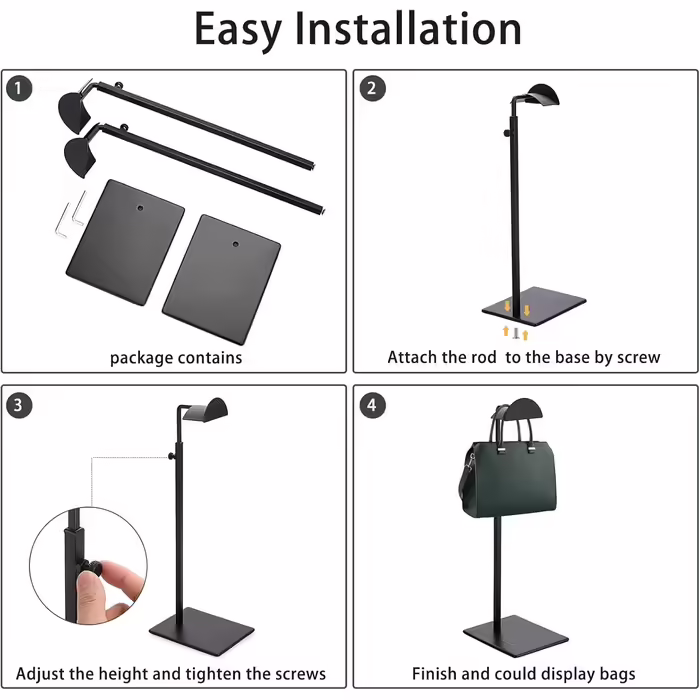 Easy Installation

1

package contains

2

Attach the rod to the base by screw

3

Adjust the height and tighten the screws

4

Finish and could display bags