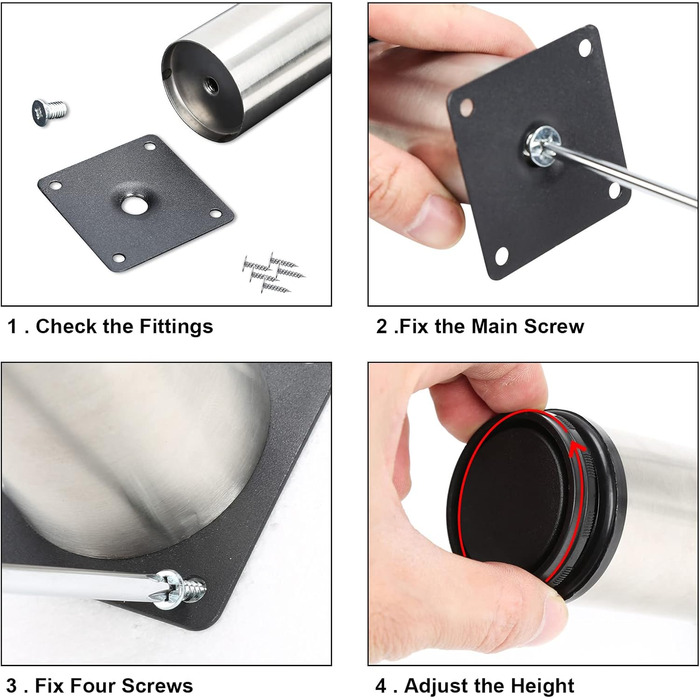 1 . Check the Fittings

2 .Fix the Main Screw

3 . Fix Four Screws

4 . Adjust the Height