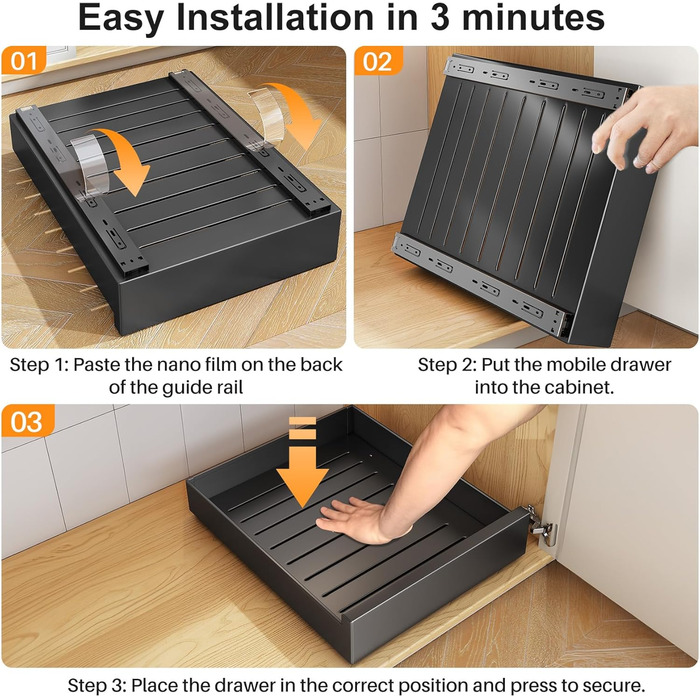 Easy Installation in 3 minutes

01

02

Step 1: Paste the nano film on the back of the guide rail

Step 2: Put the mobile drawer into the cabinet.

03

Step 3: Place the drawer in the correct position and press to secure.