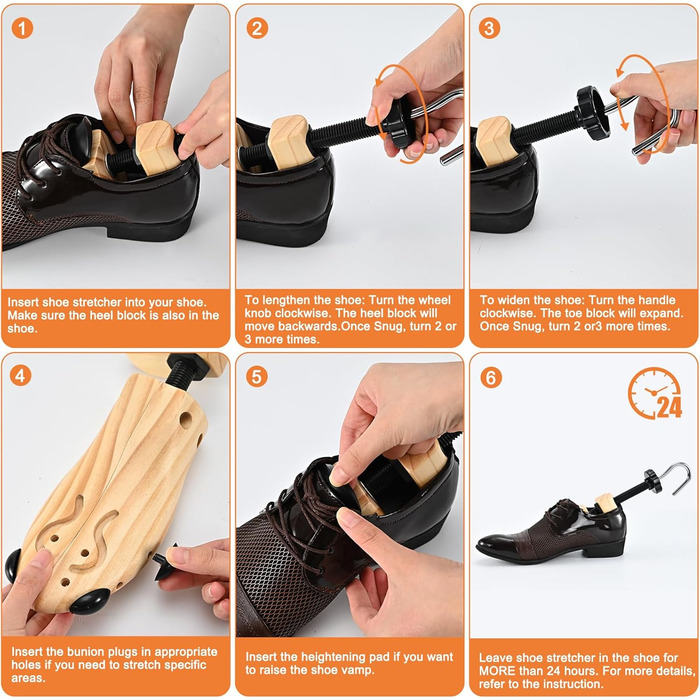 1

Insert shoe stretcher into your shoe. Make sure the heel block is also in the shoe.

2

To lengthen the shoe: Turn the wheel knob clockwise. The heel block will move backwards.Once Snug, turn 2 or 3 more times.

3

To widen the shoe: Turn the handle clockwise. The toe block will expand. Once Snug, turn 2 or3 more times.

4

Insert the bunion plugs in appropriate holes if you need to stretch specific areas.

5

Insert the heightening pad if you want to raise the shoe vamp.

6

24

Leave shoe stretcher in the shoe for MORE than 24 hours. For more details, refer to the instruction.