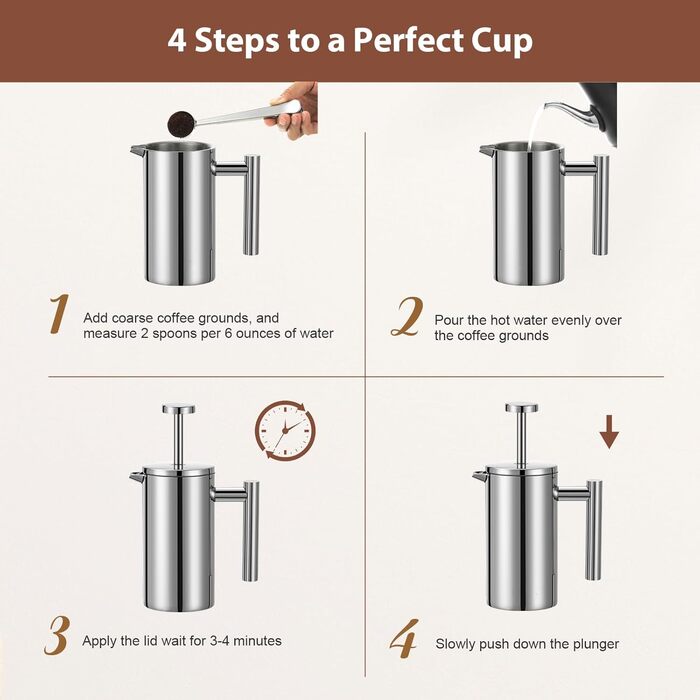 4 Steps to a Perfect Cup

1 Add coarse coffee grounds, and measure 2 spoons per 6 ounces of water

2 Pour the hot water evenly over the coffee grounds

3 Apply the lid wait for 3-4 minutes

4 Slowly push down the plunger