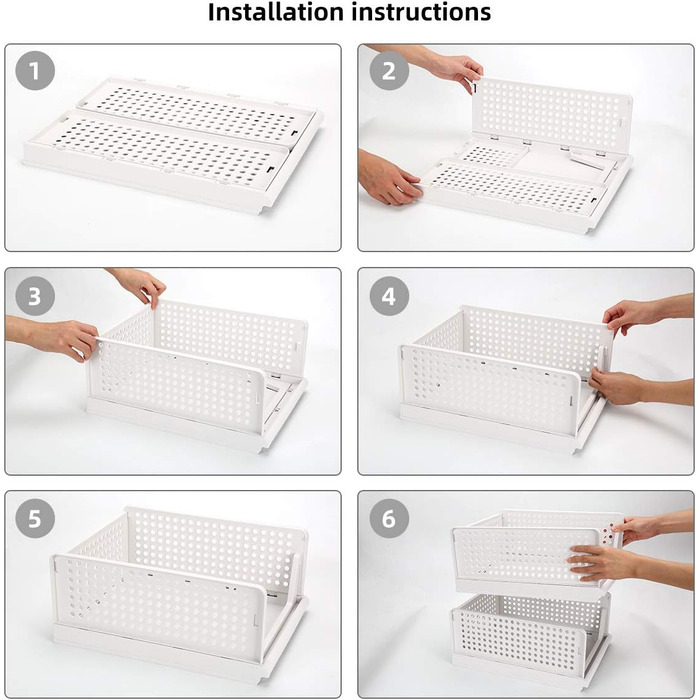 Installation instructions

1

2

3

4

5

6