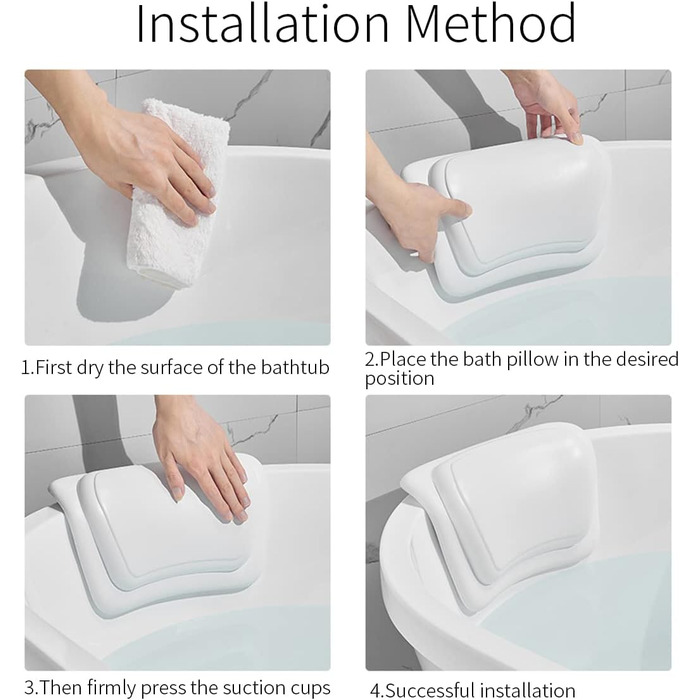 Installation Method

1.First dry the surface of the bathtub

2.Place the bath pillow in the desired position

3.Then firmly press the suction cups

4.Successful installation