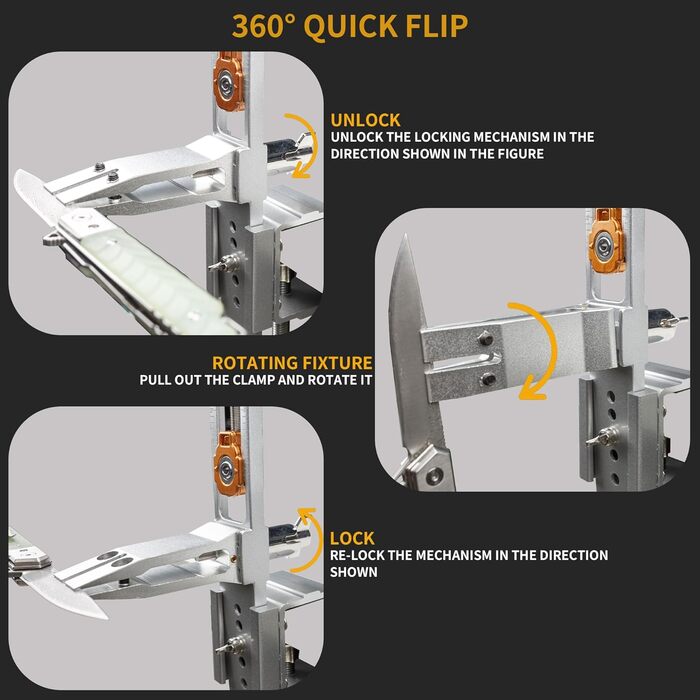 360° QUICK FLIP

UNLOCK
UNLOCK THE LOCKING MECHANISM IN THE DIRECTION SHOWN IN THE FIGURE

ROTATING FIXTURE
PULL OUT THE CLAMP AND ROTATE IT

LOCK
RE-LOCK THE MECHANISM IN THE DIRECTION SHOWN