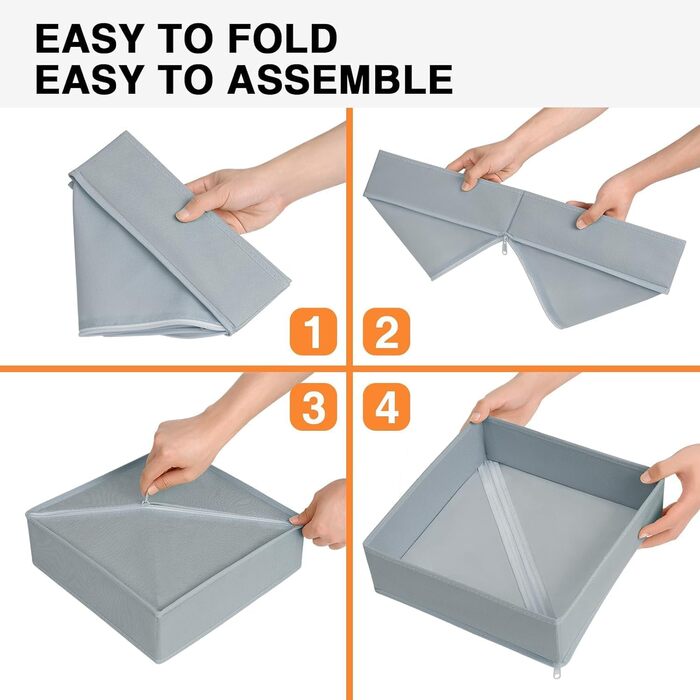 EASY TO FOLD
EASY TO ASSEMBLE

1

2

3

4