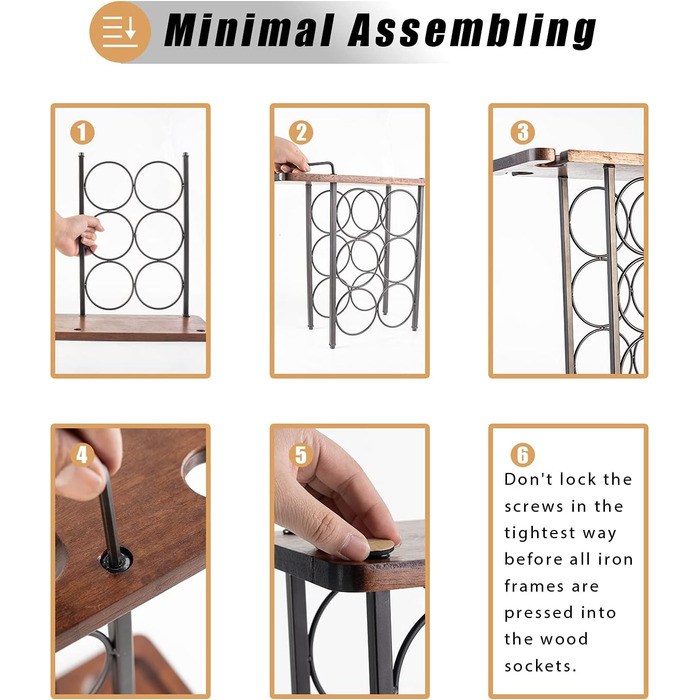 Minimal Assembling

1

2

3

4

5

6

Don't lock the screws in the tightest way before all iron frames are pressed into the wood sockets.