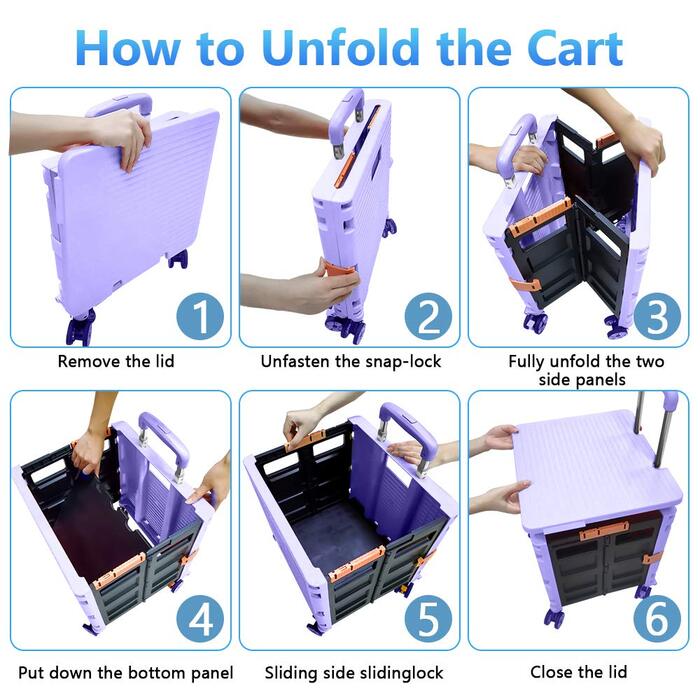 How to Unfold the Cart

1

Remove the lid

2

Unfasten the snap-lock

3

Fully unfold the two side panels

4

Put down the bottom panel

5

Sliding side slidinglock

6

Close the lid