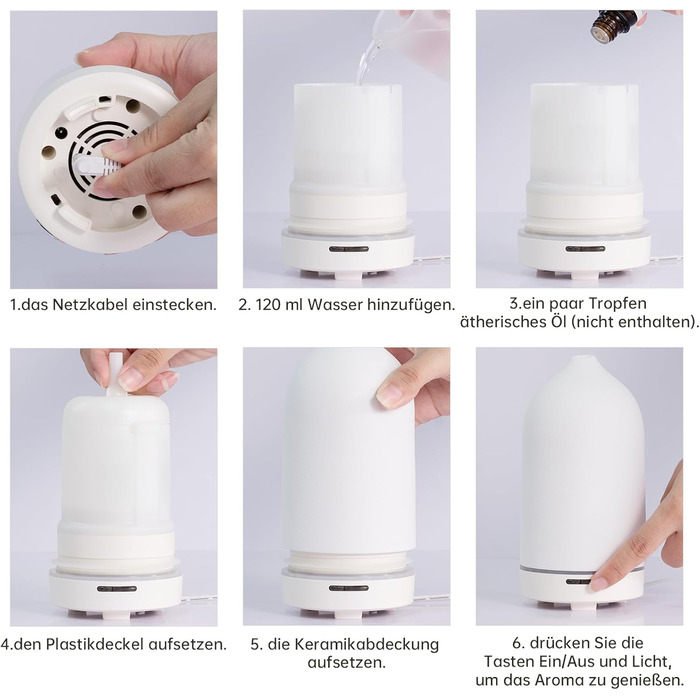 1.das Netzkabel einstecken.

2. 120 ml Wasser hinzufügen.

3.ein paar Tropfen ätherisches Öl (nicht enthalten).

4.den Plastikdeckel aufsetzen.

5. die Keramikabdeckung aufsetzen.

6. drücken Sie die Tasten Ein/Aus und Licht, um das Aroma zu genießen.