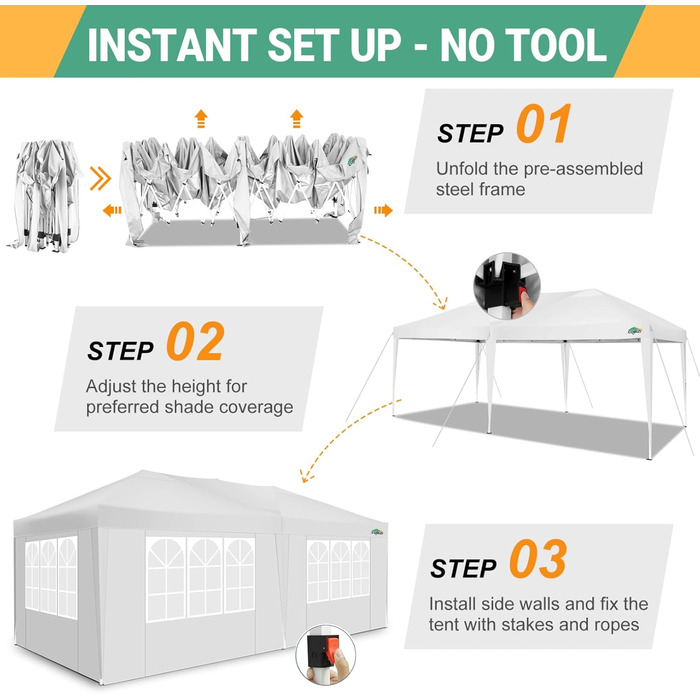 INSTANT SET UP - NO TOOL

STEP 01
Unfold the pre-assembled steel frame

STEP 02
Adjust the height for preferred shade coverage

STEP 03
Install side walls and fix the tent with stakes and ropes