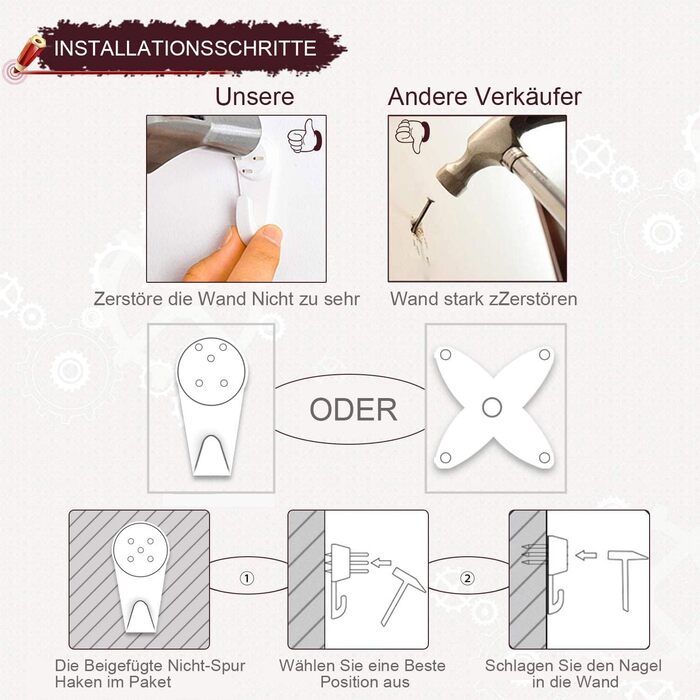 INSTALLATIONSSCHRITTE

Unsere

Andere Verkäufer

Zerstöre die Wand Nicht zu sehr

Wand stark zZerstören

ODER

①

②

Die Beigefügte Nicht-Spur Haken im Paket

Wählen Sie eine Beste Position aus

Schlagen Sie den Nagel in die Wand