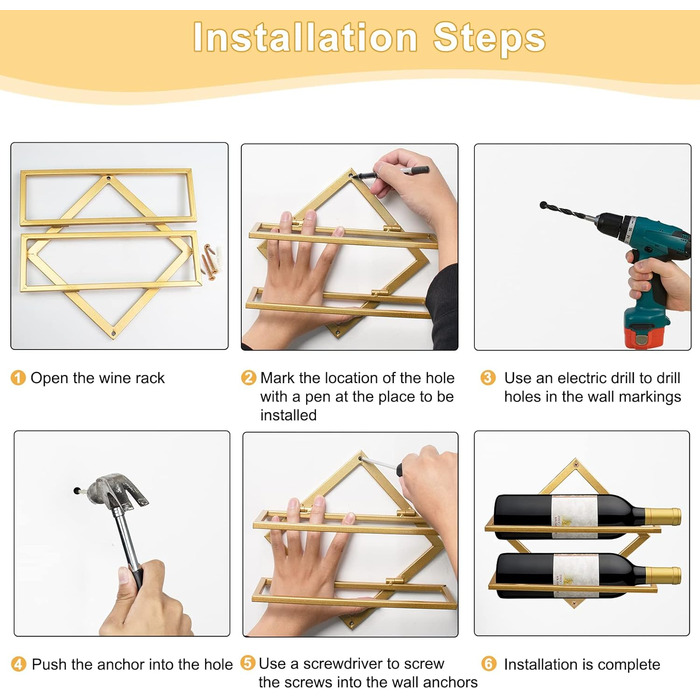 Installation Steps

1 Open the wine rack

2 Mark the location of the hole with a pen at the place to be installed

3 Use an electric drill to drill holes in the wall markings

4 Push the anchor into the hole

5 Use a screwdriver to screw the screws into the wall anchors

6 Installation is complete