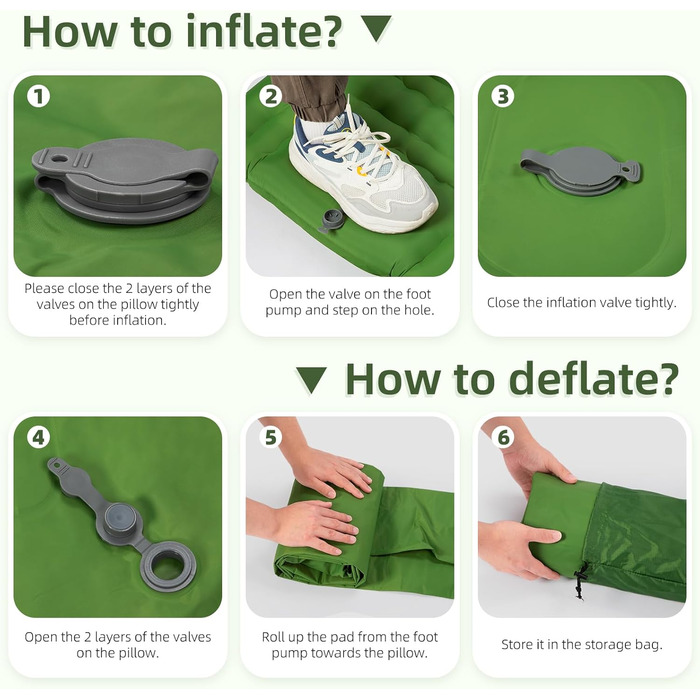 How to inflate? ▼

1
Please close the 2 layers of the valves on the pillow tightly before inflation.

2
Open the valve on the foot pump and step on the hole.

3
Close the inflation valve tightly.

▼ How to deflate?

4
Open the 2 layers of the valves on the pillow.

5
Roll up the pad from the foot pump towards the pillow.

6
Store it in the storage bag.