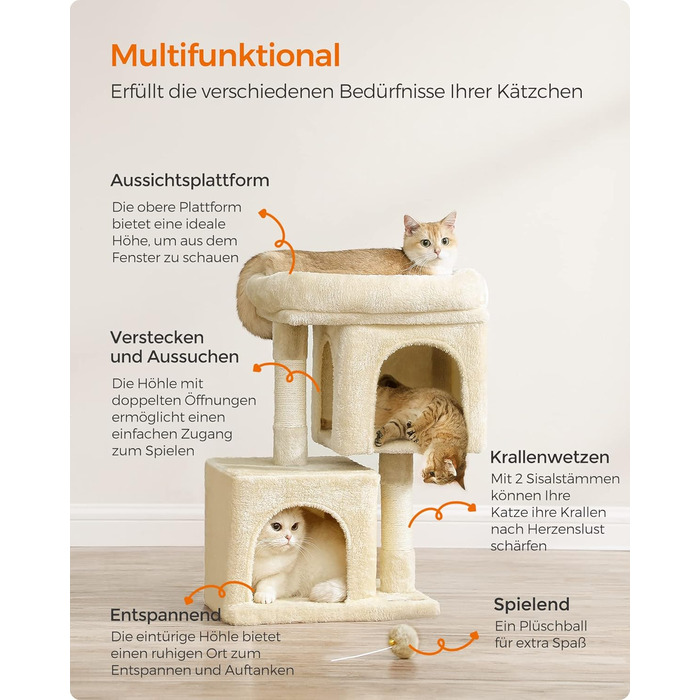 Multifunktional
Erfüllt die verschiedenen Bedürfnisse Ihrer Kätzchen

Aussichtsplattform
Die obere Plattform bietet eine ideale Höhe, um aus dem Fenster zu schauen

Verstecken und Aussuchen
Die Höhle mit doppelten Öffnungen ermöglicht einen einfachen Zugang zum Spielen

Krallenwetzen
Mit 2 Sisalstämmen können Ihre Katze ihre Krallen nach Herzenslust schärfen

Entspannend
Die eintürige Höhle bietet einen ruhigen Ort zum Entspannen und Auftanken

Spielend
Ein Plüschball für extra Spaß