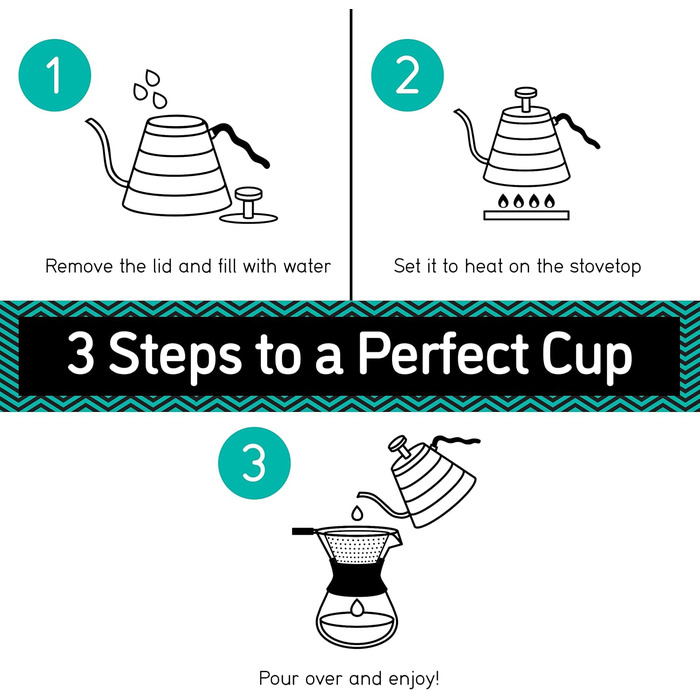 1

Remove the lid and fill with water

2

Set it to heat on the stovetop

3 Steps to a Perfect Cup

3

Pour over and enjoy!