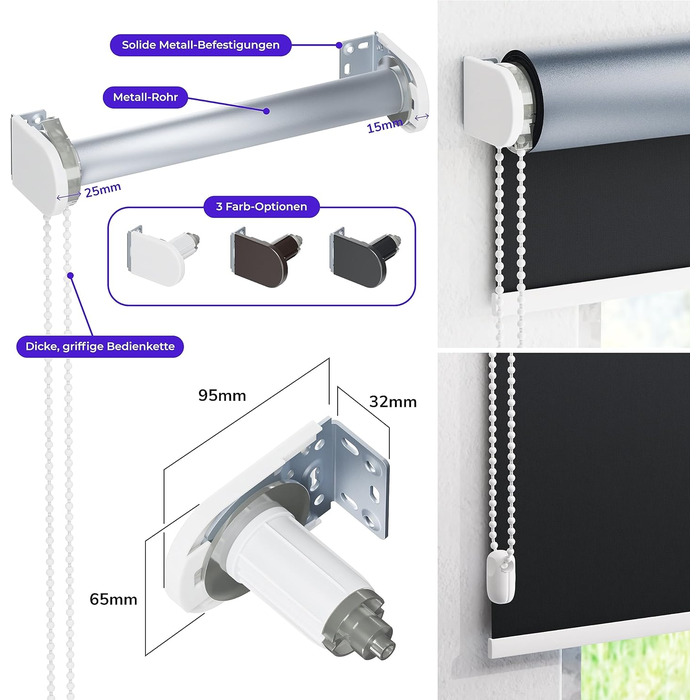 Solide Metall-Befestigungen

Metall-Rohr

15mm

25mm

3 Farb-Optionen

Dicke, griffige Bedienkette

95mm

32mm

65mm