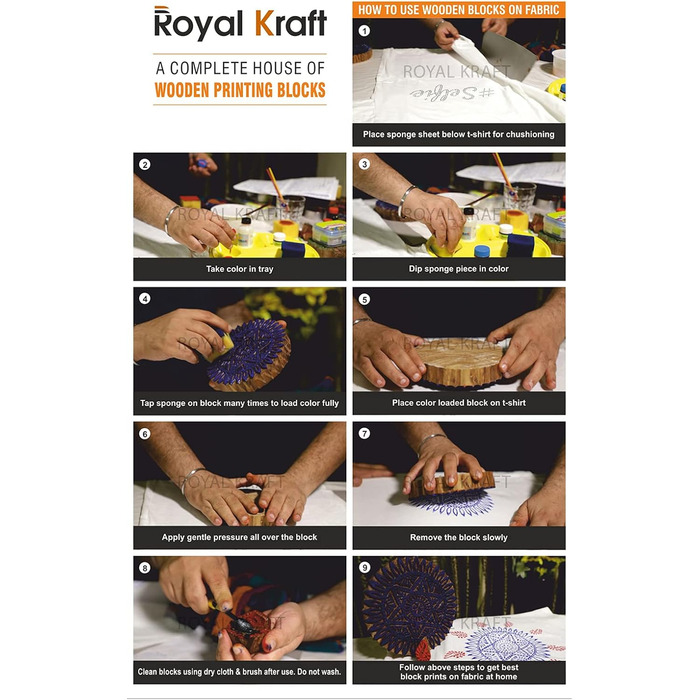 Royal Kraft

A COMPLETE HOUSE OF
WOODEN PRINTING BLOCKS

HOW TO USE WOODEN BLOCKS ON FABRIC

1
ROYAL KRAFT
#Selfie
Place sponge sheet below t-shirt for chushioning

2
ROYAL KRAFT
Take color in tray

3
ROYAL KRAFT
Dip sponge piece in color

4
ROYAL KRAFT
Tap sponge on block many times to load color fully

5
ROYAL KRAFT
Place color loaded block on t-shirt

6
ROYAL KRAFT
Apply gentle pressure all over the block

7
ROYAL KRAFT
Remove the block slowly

8
ROYAL KRAFT
Clean blocks using dry cloth & brush after use. Do not wash.

9
ROYAL KRAFT
Follow above steps to get best block prints on fabric at home