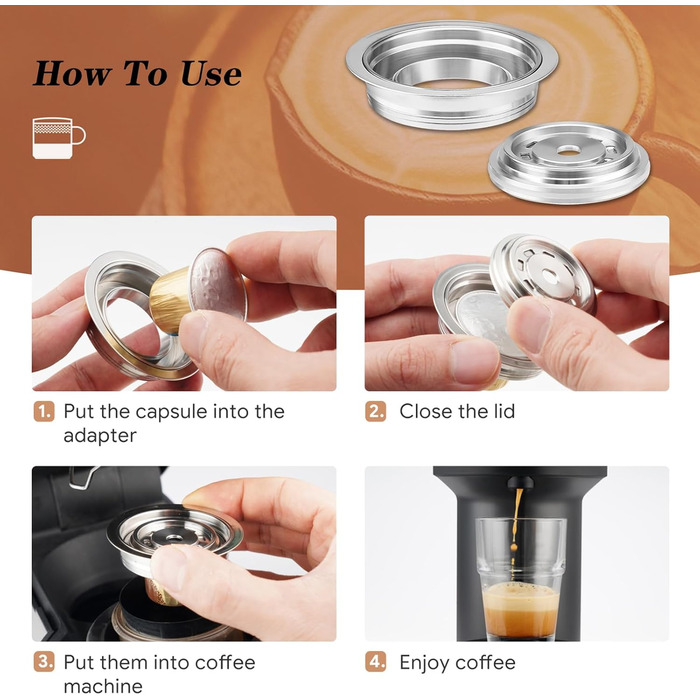 How To Use

1. Put the capsule into the adapter

2. Close the lid

3. Put them into coffee machine

4. Enjoy coffee