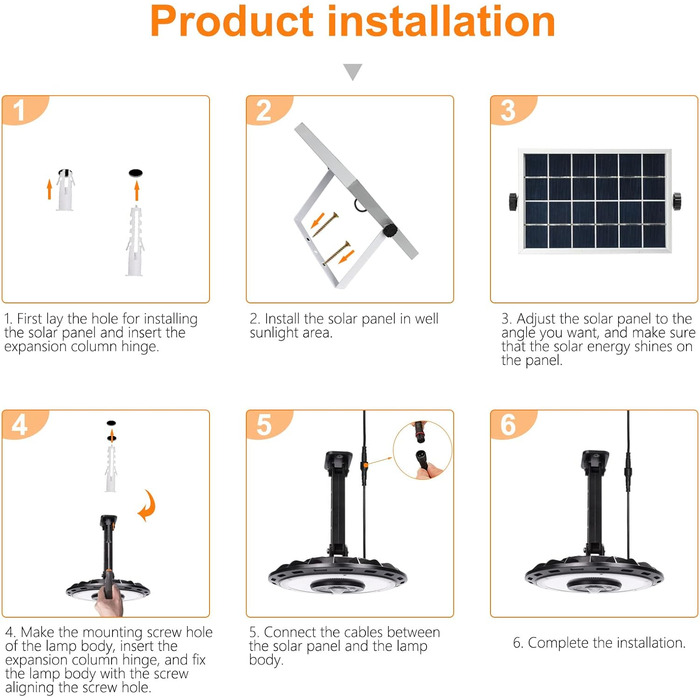 Product installation

1

1. First lay the hole for installing the solar panel and insert the expansion column hinge.

2

2. Install the solar panel in well sunlight area.

3

3. Adjust the solar panel to the angle you want, and make sure that the solar energy shines on the panel.

4

4. Make the mounting screw hole of the lamp body, insert the expansion column hinge, and fix the lamp body with the screw aligning the screw hole.

5

5. Connect the cables between the solar panel and the lamp body.

6

6. Complete the installation.