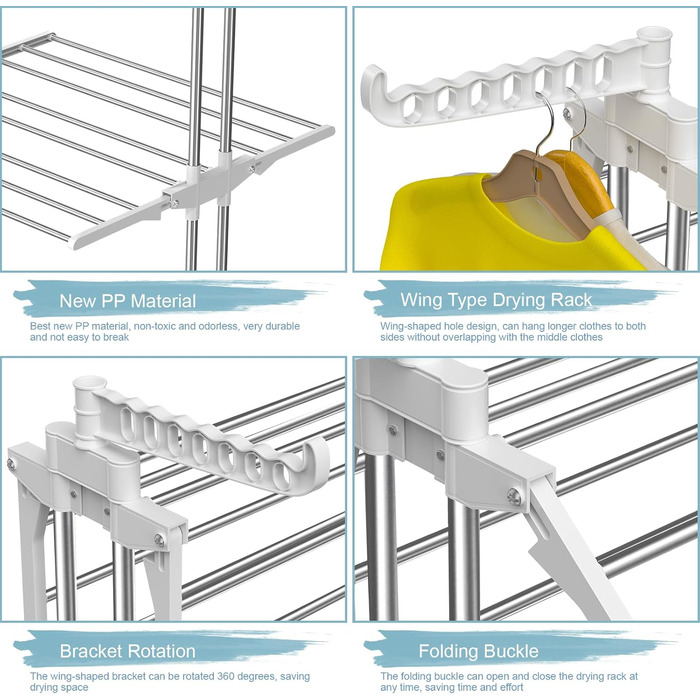 New PP Material

Best new PP material, non-toxic and odorless, very durable and not easy to break

Wing Type Drying Rack

Wing-shaped hole design, can hang longer clothes to both sides without overlapping with the middle clothes

Bracket Rotation

The wing-shaped bracket can be rotated 360 degrees, saving drying space

Folding Buckle

The folding buckle can open and close the drying rack at any time, saving time and effort