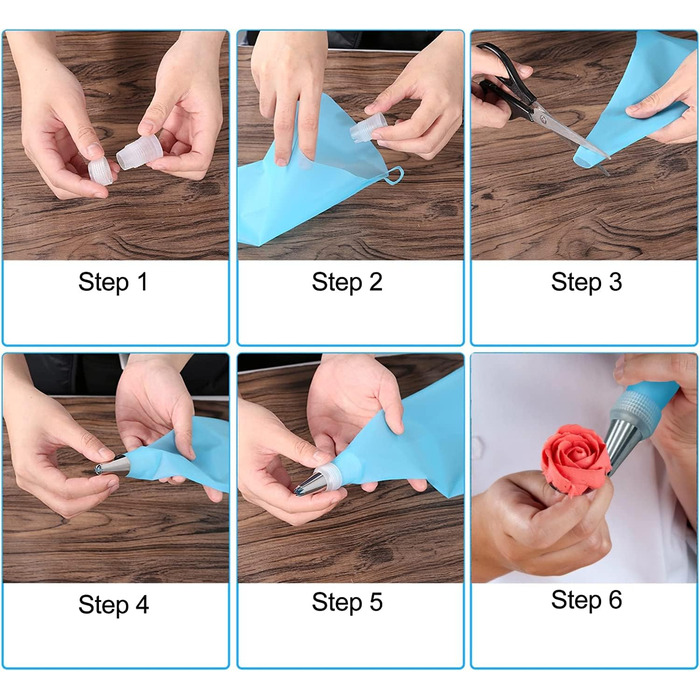 Step 1

Step 2

Step 3

Step 4

Step 5

Step 6