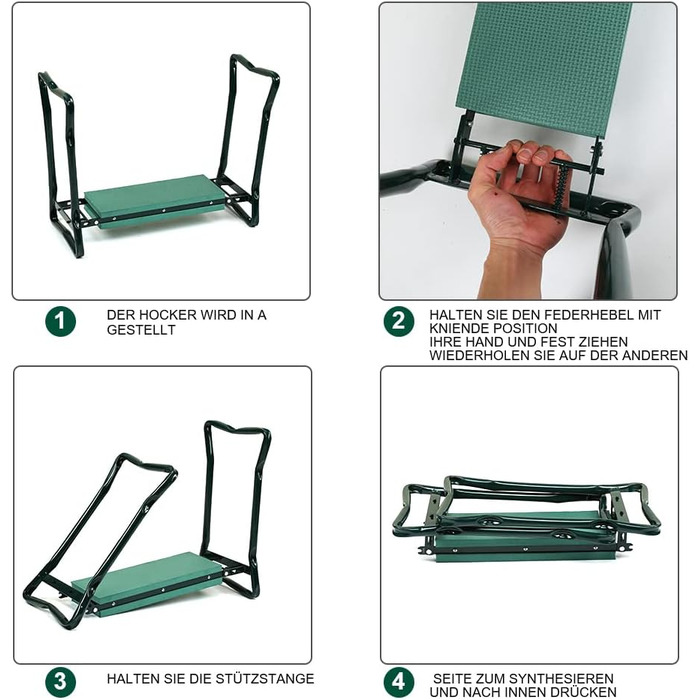 1
DER HOCKER WIRD IN A GESTELLT

2
HALTEN SIE DEN FEDERHEBEL MIT KNIENDE POSITION
IHRE HAND UND FEST ZIEHEN
WIEDERHOLEN SIE AUF DER ANDEREN

3
HALTEN SIE DIE STÜTZSTANGE

4
SEITE ZUM SYNTHESIEREN
UND NACH INNEN DRÜCKEN