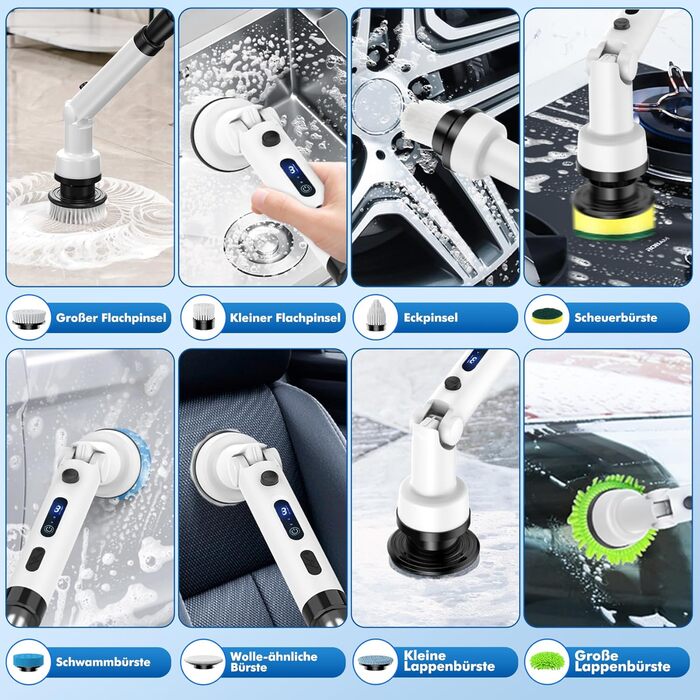 Großer Flachpinsel

Kleiner Flachpinsel

Eckpinsel

Scheuerbürste

Schwammbürste

Wolle-ähnliche Bürste

Kleine Lappenbürste

Große Lappenbürste