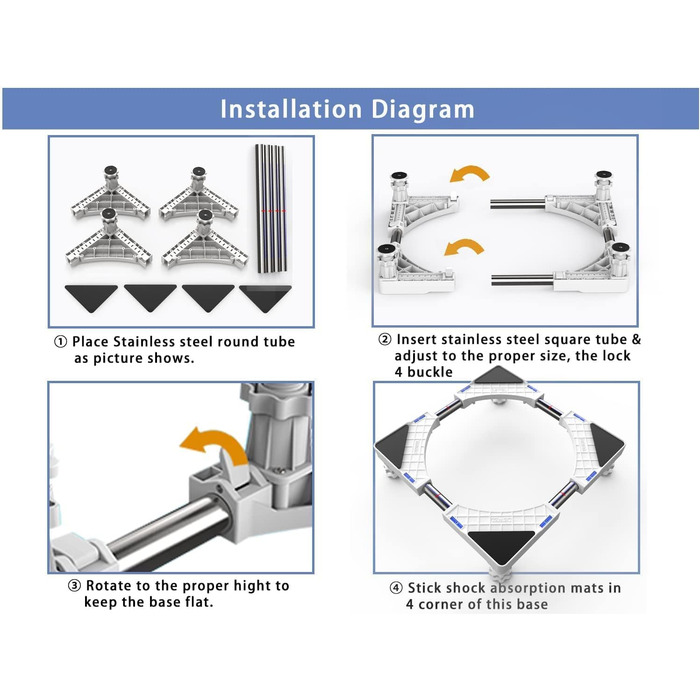 Installation Diagram

① Place Stainless steel round tube as picture shows.

② Insert stainless steel square tube & adjust to the proper size, the lock 4 buckle

③ Rotate to the proper hight to keep the base flat.

④ Stick shock absorption mats in 4 corner of this base