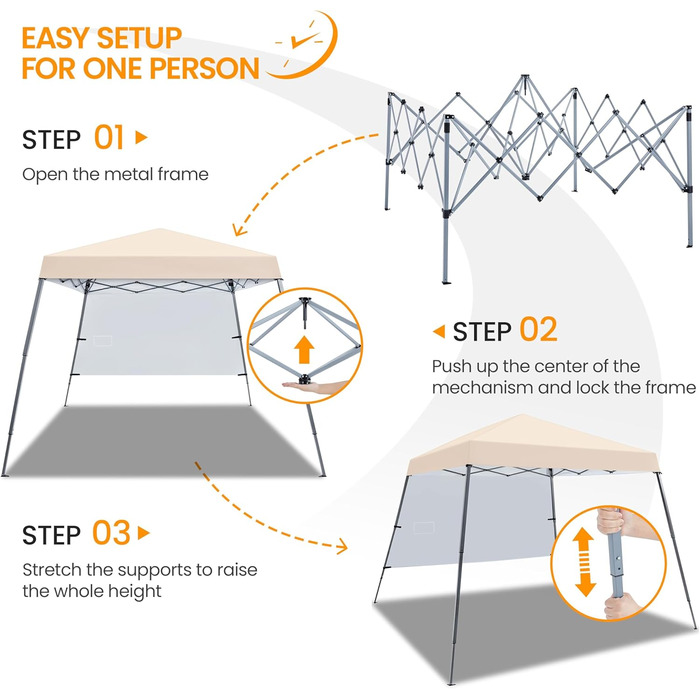 EASY SETUP
FOR ONE PERSON

STEP 01
Open the metal frame

STEP 02
Push up the center of the mechanism and lock the frame

STEP 03
Stretch the supports to raise the whole height