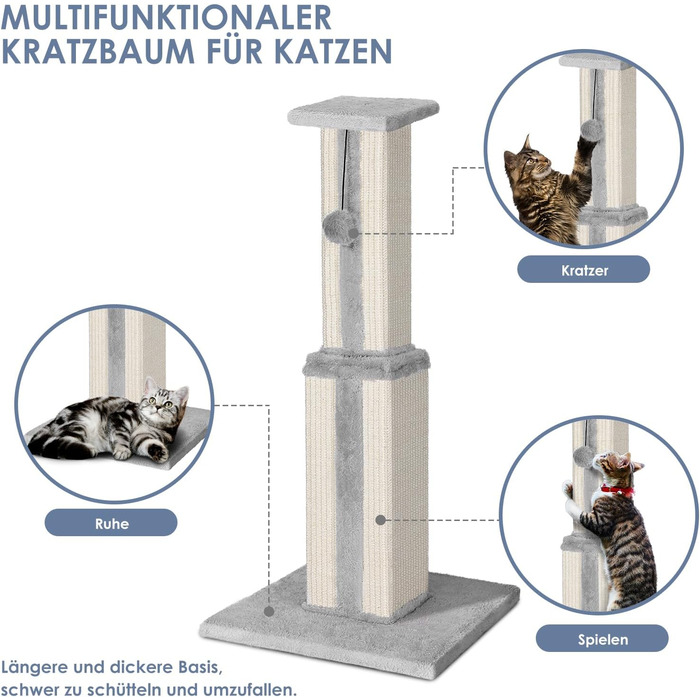 MULTIFUNKTIONALER KRATZBAUM FÜR KATZEN

Kratzer

Ruhe

Spielen

Längere und dickere Basis, schwer zu schütteln und umzufallen.