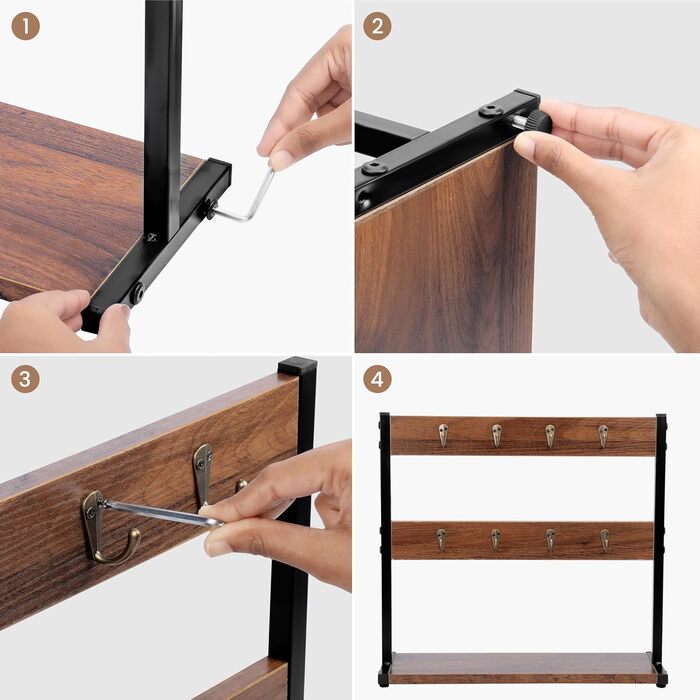 1

2

3

4