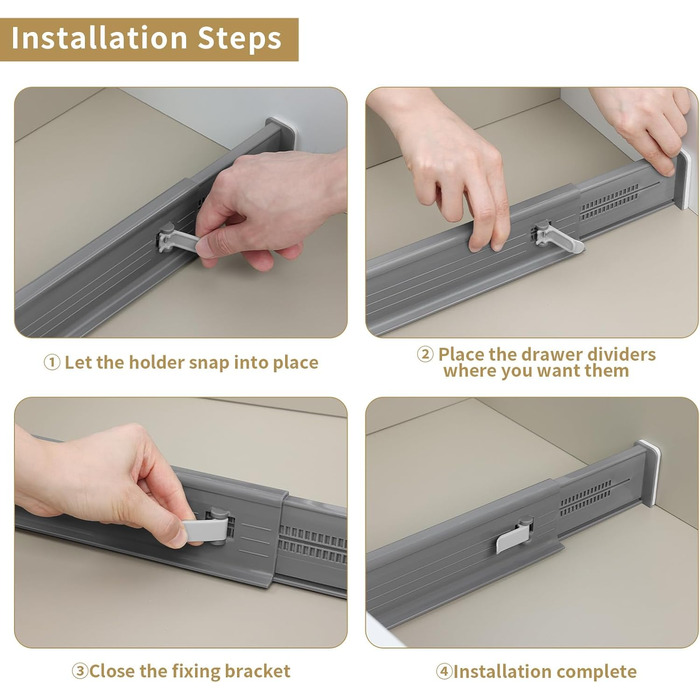 Installation Steps

① Let the holder snap into place

② Place the drawer dividers where you want them

③Close the fixing bracket

④Installation complete