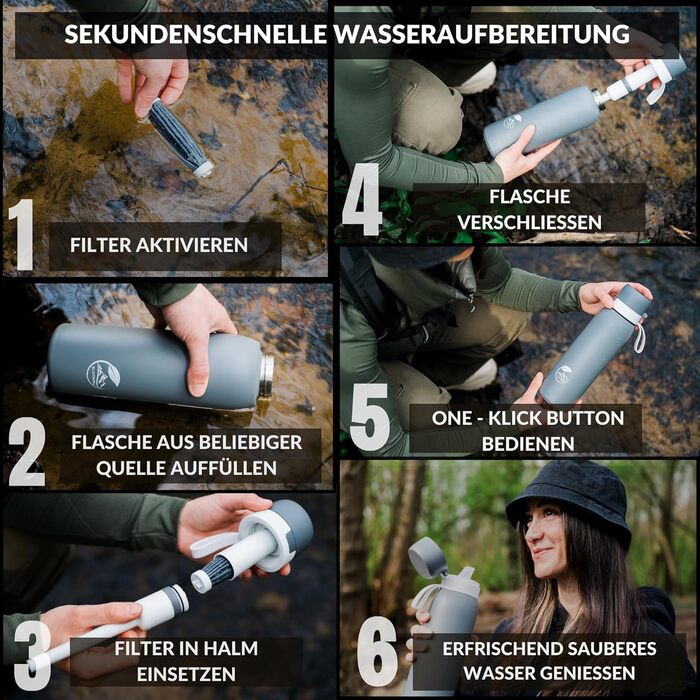 SEKUNDENSCHNELLE WASSERAUFBEREITUNG

1
FILTER AKTIVIEREN

2
FLASCHE AUS BELIEBIGER QUELLE AUFFÜLLEN

3
FILTER IN HALM EINSETZEN

4
FLASCHE VERSCHLIESSEN

5
ONE - KLICK BUTTON BEDIENEN

6
ERFRISCHEND SAUBERES WASSER GENIESSEN