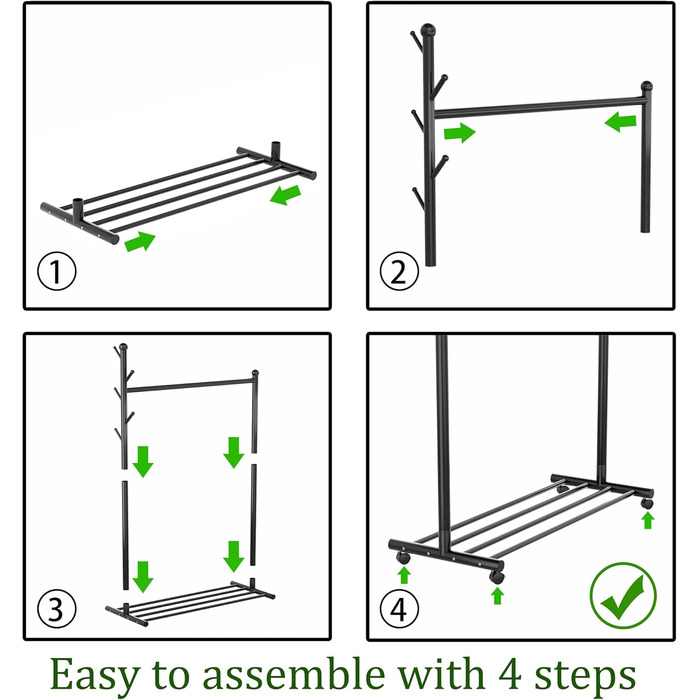 ①

②

③

④

Easy to assemble with 4 steps