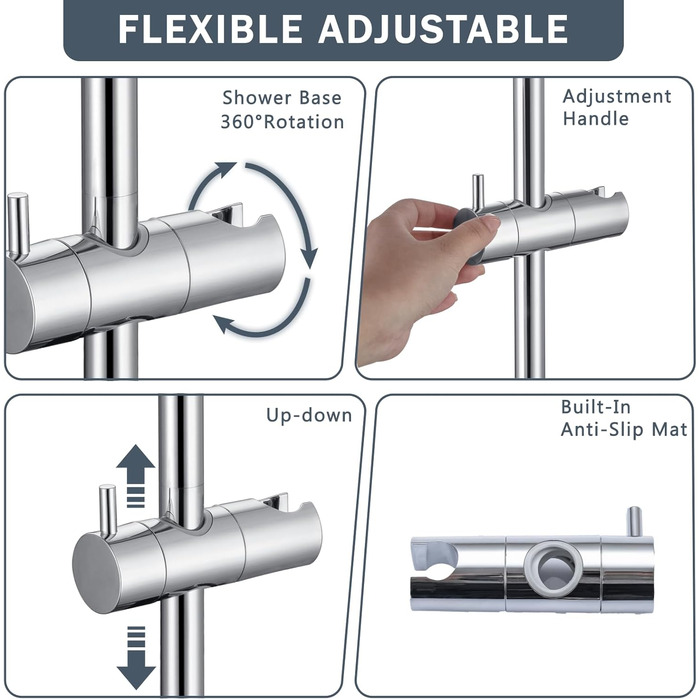 FLEXIBLE ADJUSTABLE

Shower Base
360°Rotation

Adjustment
Handle

Up-down

Built-In
Anti-Slip Mat