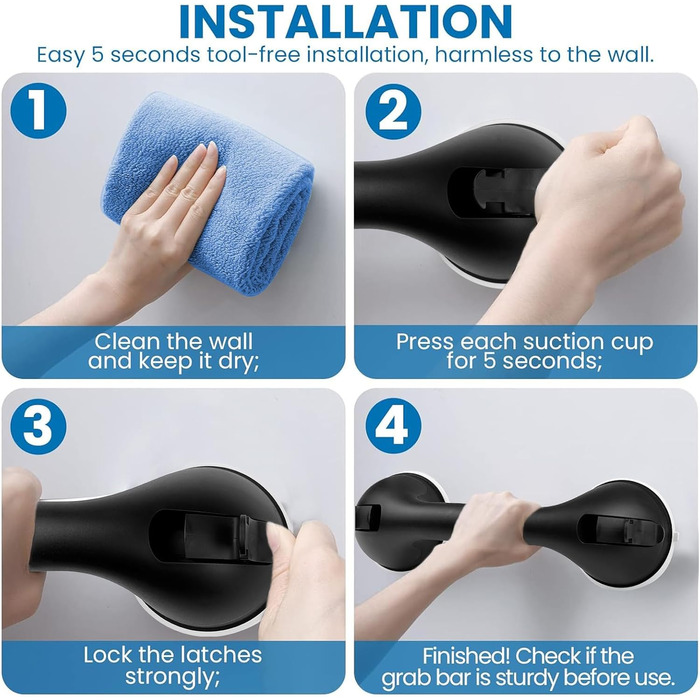 INSTALLATION

Easy 5 seconds tool-free installation, harmless to the wall.

1

Clean the wall and keep it dry;

2

Press each suction cup for 5 seconds;

3

Lock the latches strongly;

4

Finished! Check if the grab bar is sturdy before use.