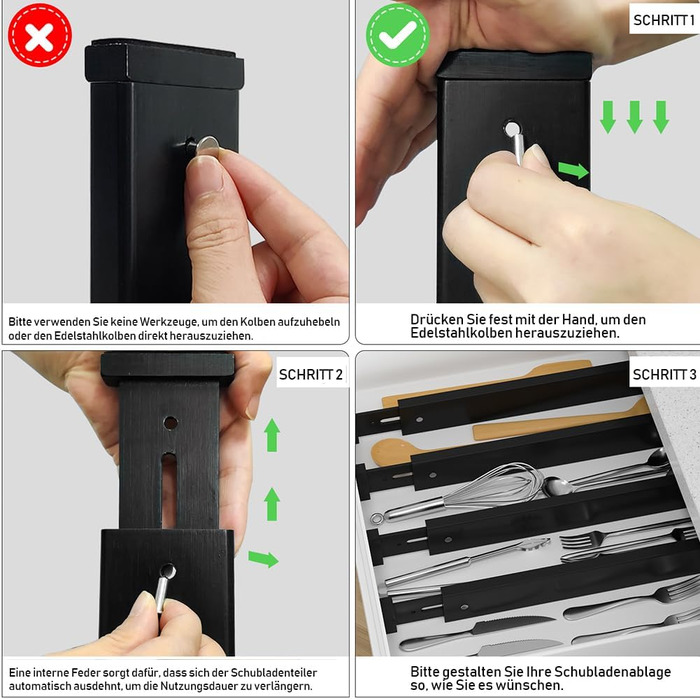 Bitte verwenden Sie keine Werkzeuge, um den Kolben aufzuhebeln oder den Edelstahlkolben direkt herauszuziehen.

SCHRITT 1

Drücken Sie fest mit der Hand, um den Edelstahlkolben herauszuziehen.

SCHRITT 2

Eine interne Feder sorgt dafür, dass sich der Schubladenteiler automatisch ausdehnt, um die Nutzungsdauer zu verlängern.

SCHRITT 3

Bitte gestalten Sie Ihre Schubladenablage so, wie Sie es wünschen.