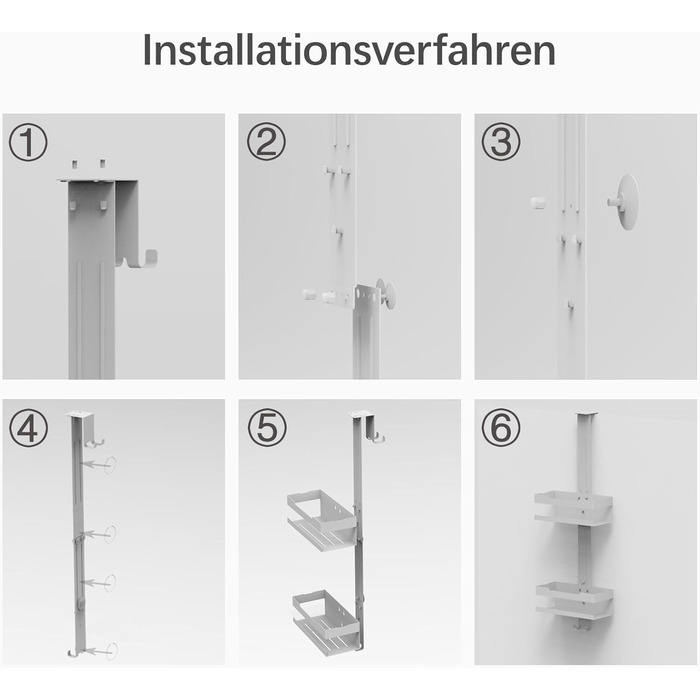 Installationsverfahren

①

②

③

④

⑤

⑥