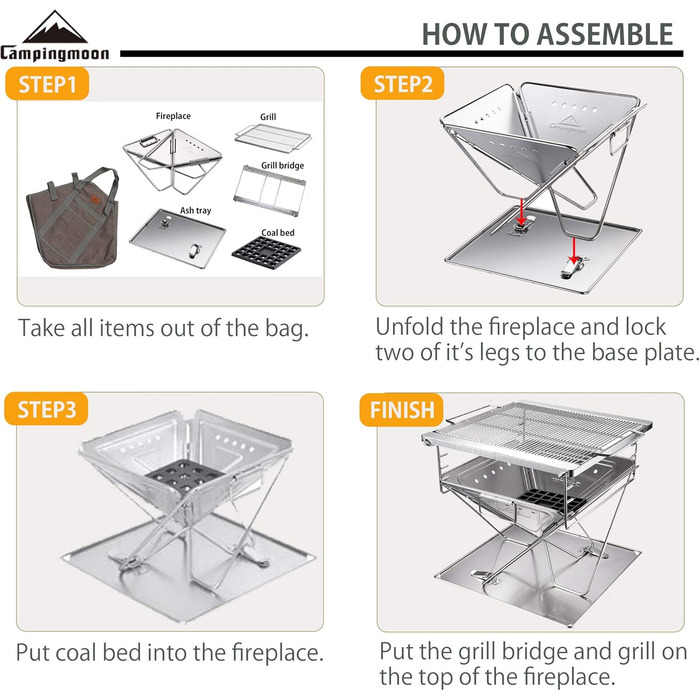 Campingmoon

HOW TO ASSEMBLE

STEP1

Fireplace

Grill

Grill bridge

Ash tray

Coal bed

Take all items out of the bag.

STEP2

Campingmoon

Unfold the fireplace and lock two of it's legs to the base plate.

STEP3

Put coal bed into the fireplace.

FINISH

Put the grill bridge and grill on the top of the fireplace.