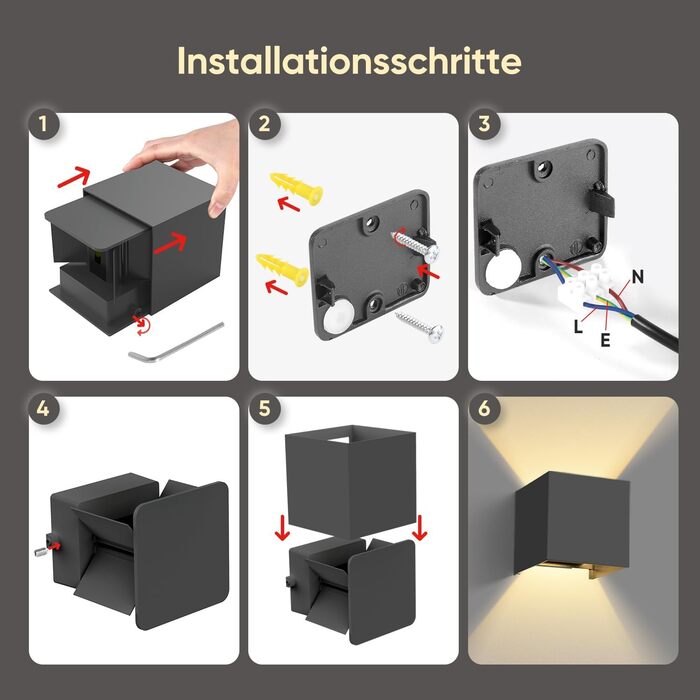 Installationsschritte

1

2

3

N

L

E

4

5

6