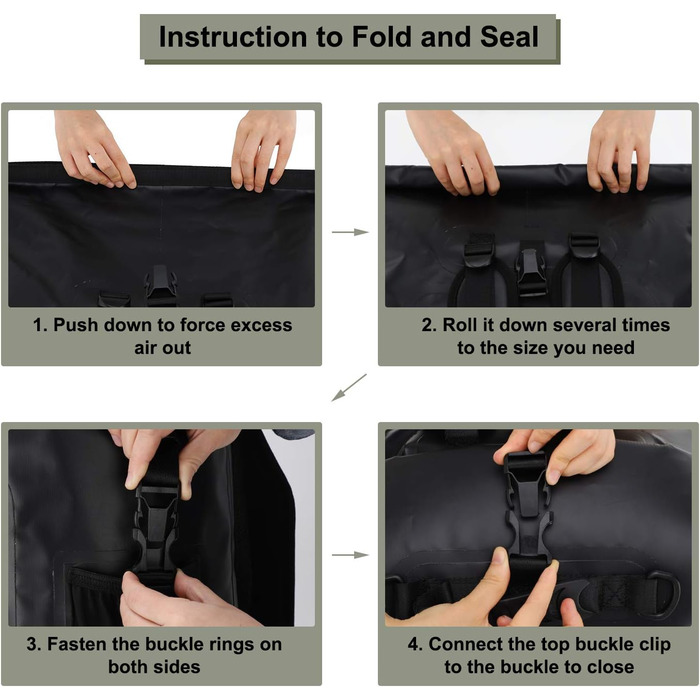 Instruction to Fold and Seal

1. Push down to force excess air out

2. Roll it down several times to the size you need

3. Fasten the buckle rings on both sides

4. Connect the top buckle clip to the buckle to close