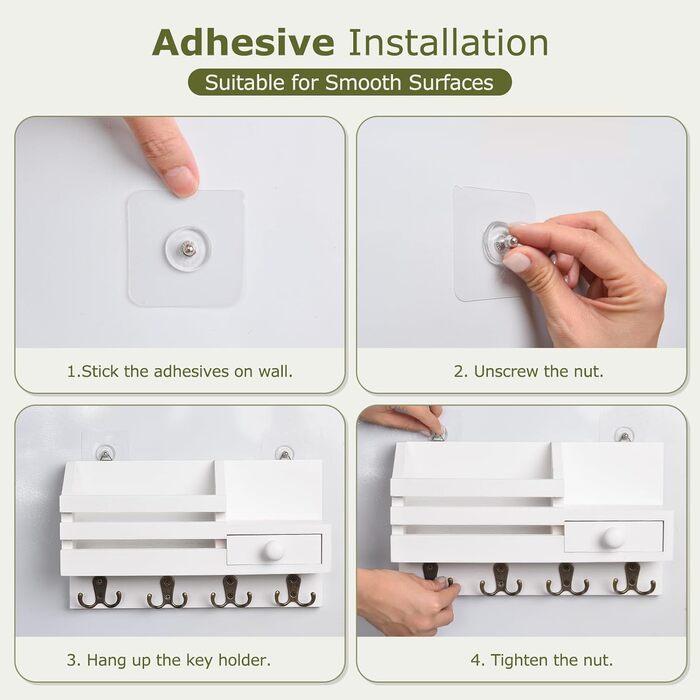 Adhesive Installation

Suitable for Smooth Surfaces

1.Stick the adhesives on wall.

2. Unscrew the nut.

3. Hang up the key holder.

4. Tighten the nut.