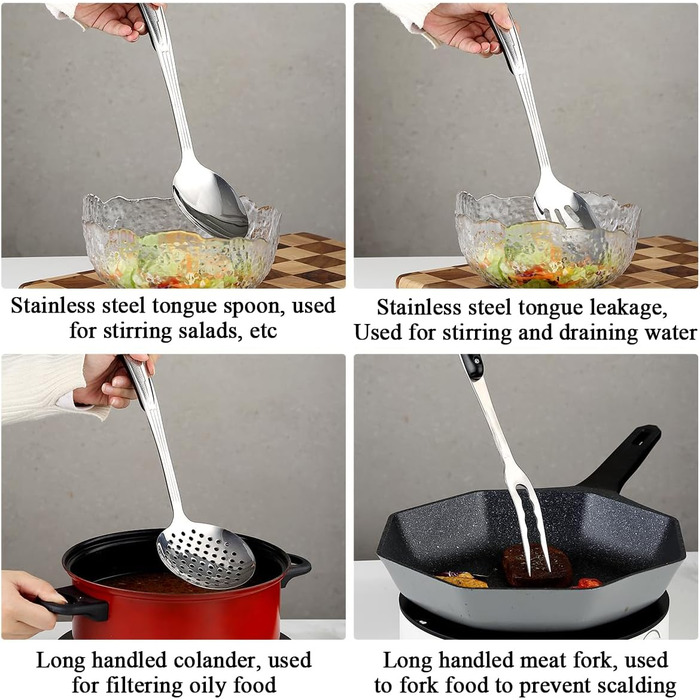 Stainless steel tongue spoon, used for stirring salads, etc

Stainless steel tongue leakage, Used for stirring and draining water

Long handled colander, used for filtering oily food

Long handled meat fork, used to fork food to prevent scalding